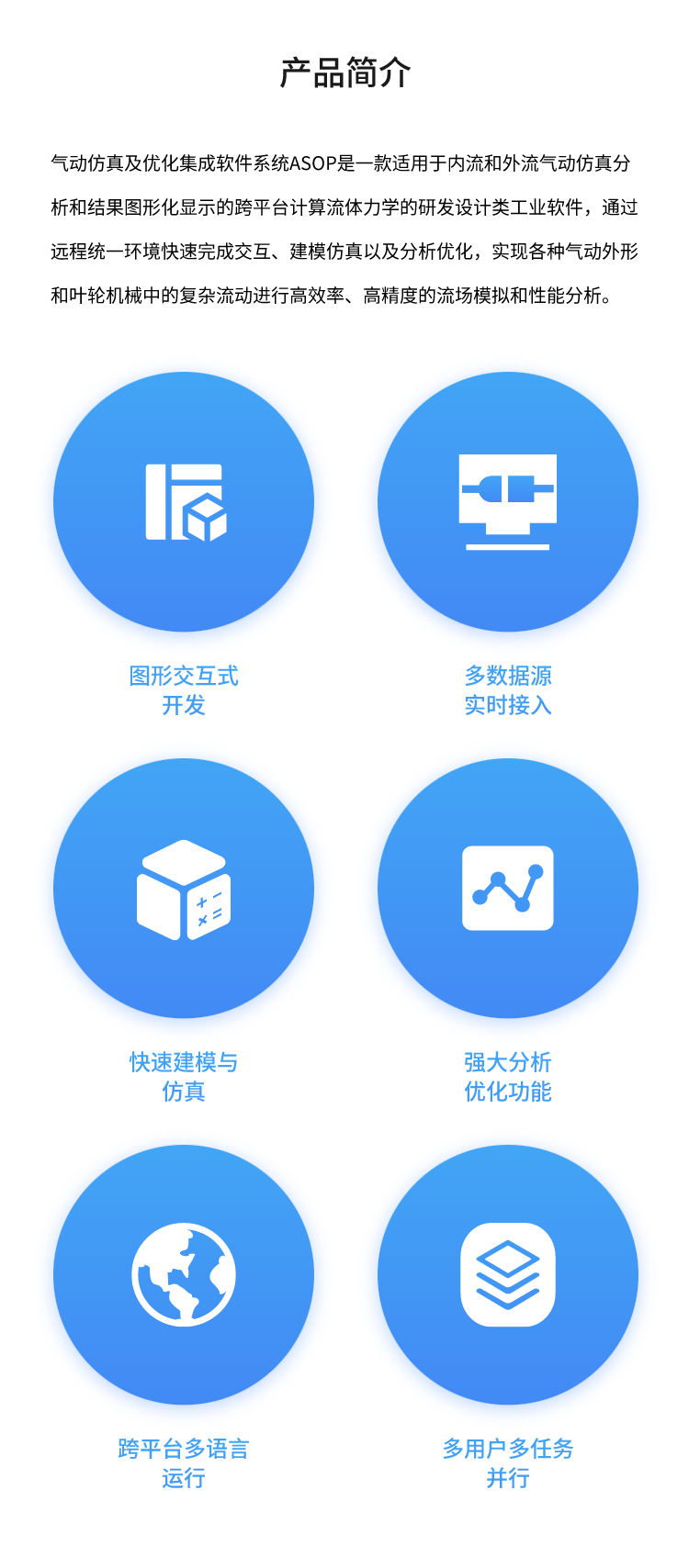 产品简介

气动仿真及优化集成软件系统ASOP是一款适用于内流和外流气动仿真分析和结果图形化显示的跨平台计算流体力学的研发设计类工业软件，通过远程统一环境快速完成交互、建模仿真以及分析优化，实现各种气动外形和叶轮机械中的复杂流动进行高效率、高精度的流场模拟和性能分析。

图形交互式
开发

多数据源
实时接入

快速建模与
仿真

强大分析
优化功能

跨平台多语言
运行

多用户多任务
并行